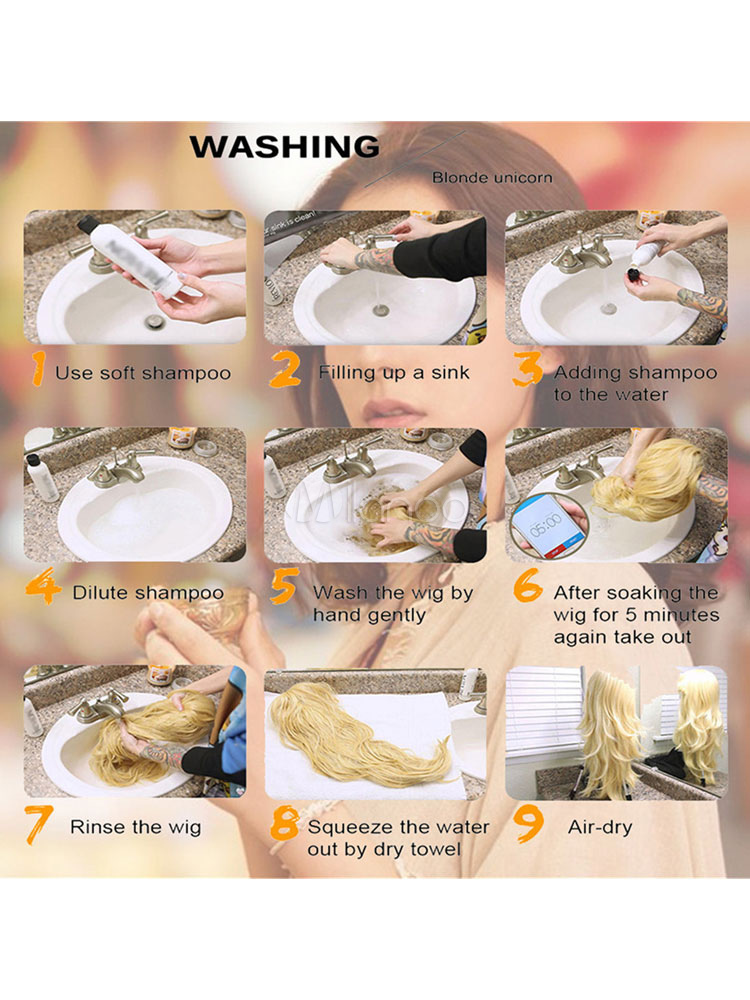 WASHING

Blonde unicorn

1 Use soft shampoo

2 Filling up a sink

3 Adding shampoo to the water

4 Dilute shampoo

5 Wash the wig by hand gently

05:00

6 After soaking the wig for 5 minutes again take out

7 Rinse the wig

8 Squeeze the water out by dry towel

9 Air-dry