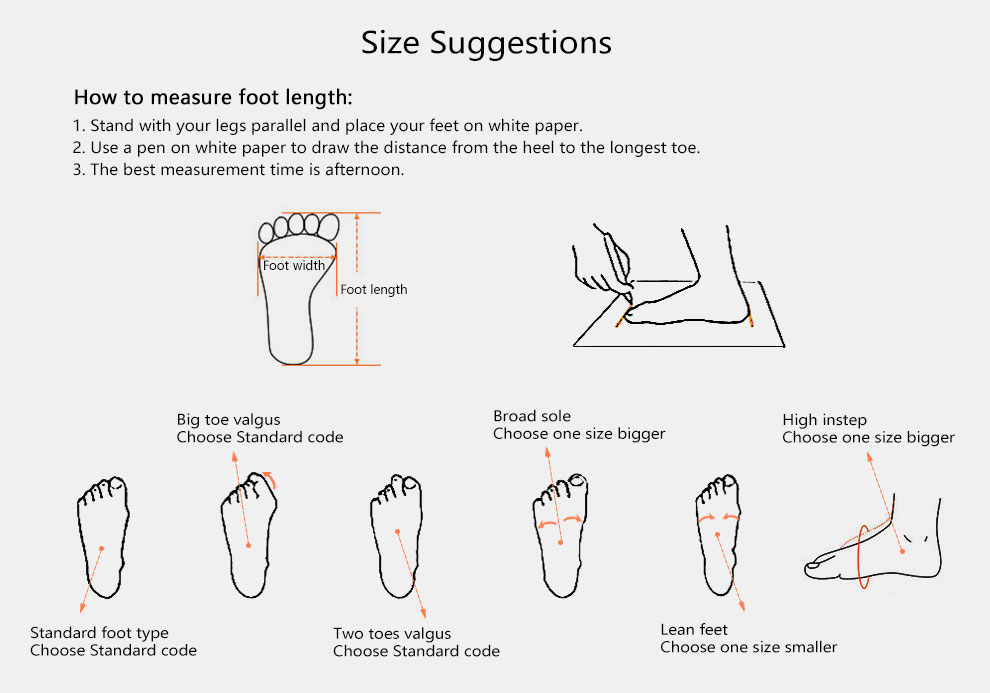 Size Suggestions

How to measure foot length:

1. Stand with your legs parallel and place your feet on white paper.
2. Use a pen on white paper to draw the distance from the heel to the longest toe.
3. The best measurement time is afternoon.

Foot width

Foot length

Big toe valgus
Choose Standard code

Broad sole
Choose one size bigger

High instep
Choose one size bigger

Standard foot type
Choose Standard code

Two toes valgus
Choose Standard code

Lean feet
Choose one size smaller